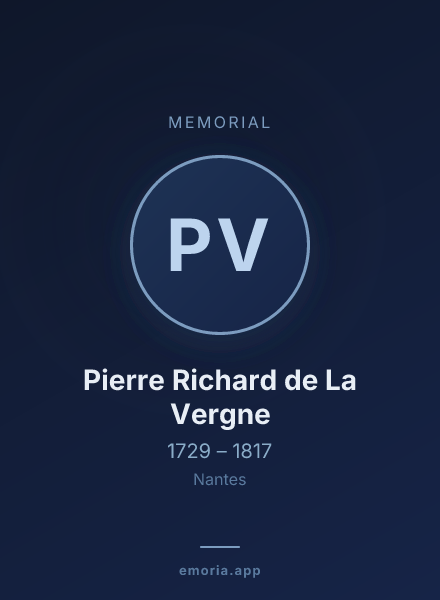 MEMORIAL

PV

Pierre Richard de La Vergne

1729 – 1817

Nantes

emoria.app