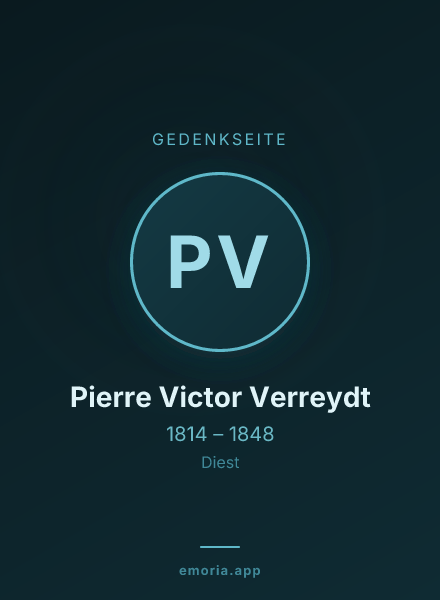 GEDENKSEITE

PV

Pierre Victor Verreydt

1814 – 1848

Diest

emoria.app