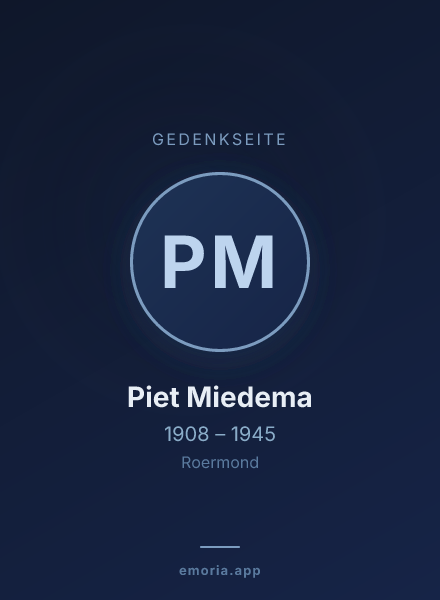 GEDENKSEITE

PM

Piet Miedema

1908 – 1945

Roermond

emoria.app