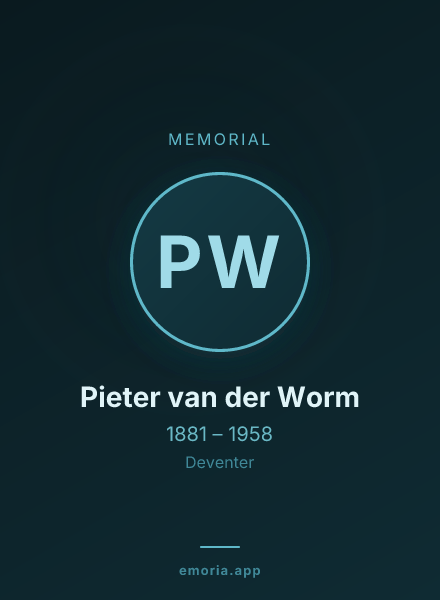 MEMORIAL

PW

Pieter van der Worm

1881 – 1958

Deventer

emoria.app