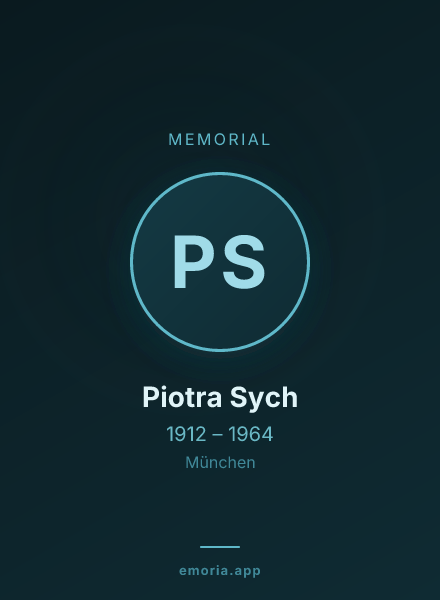 MEMORIAL

PS

Piotra Sych

1912 – 1964

München

emoria.app