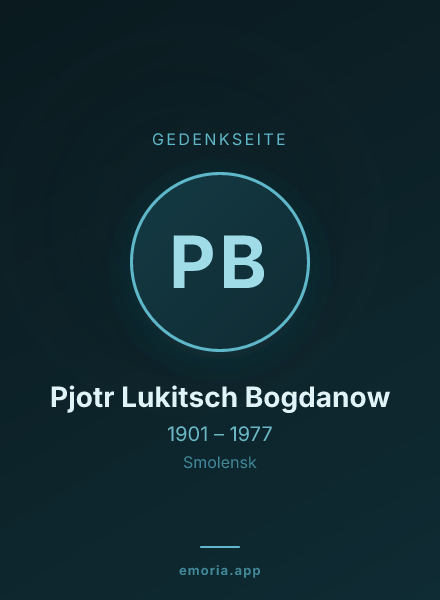 GEDENKSEITE

PB

Pjotr Lukitsch Bogdanow

1901 – 1977

Smolensk

emoria.app