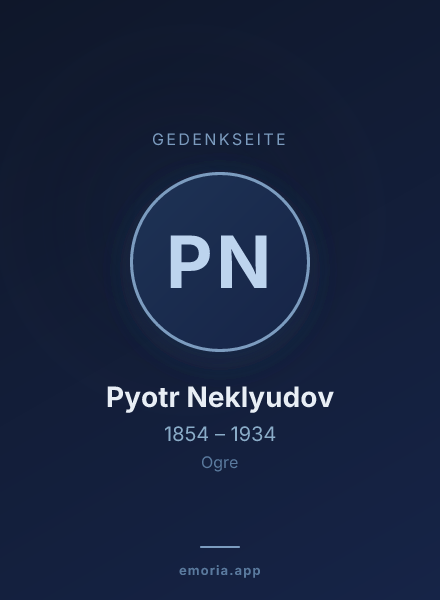 GEDENKSEITE

PN

Pyotr Neklyudov

1854 – 1934

Ogre

emoria.app