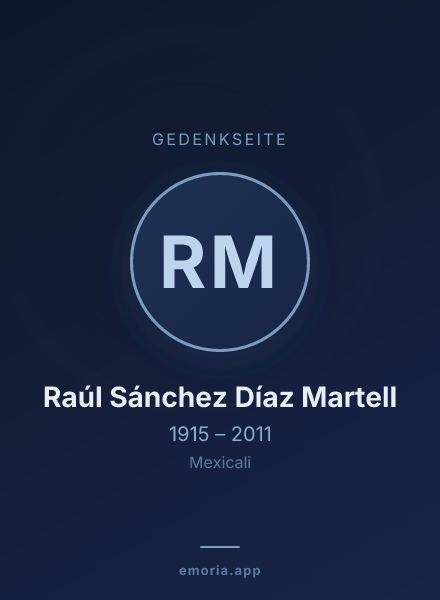 GEDENKSEITE

RM

Raúl Sánchez Díaz Martell

1915 – 2011

Mexicali

emoria.app