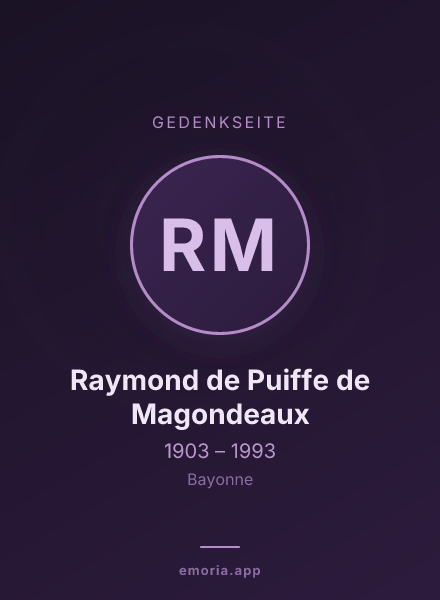 GEDENKSEITE

RM

Raymond de Puiffe de Magondeaux

1903 – 1993

Bayonne

emoria.app