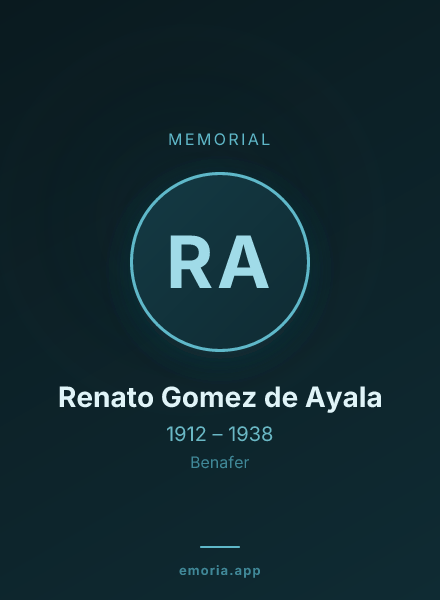 MEMORIAL

RA

Renato Gomez de Ayala

1912 – 1938

Benafer

emoria.app