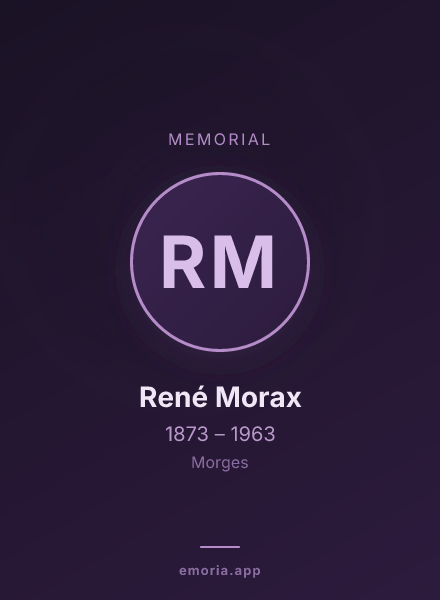 MEMORIAL

RM

René Morax

1873 – 1963

Morges

emoria.app