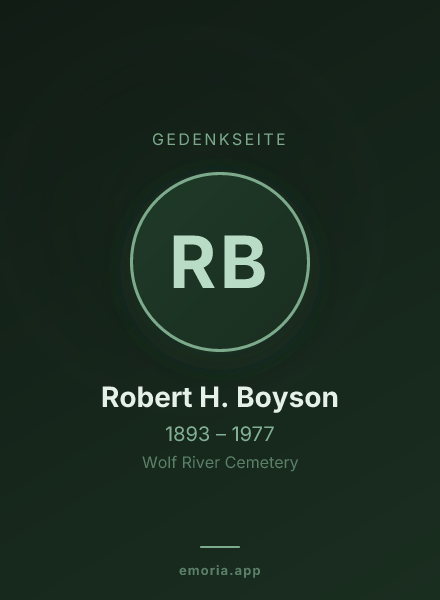 GEDENKSEITE

RB

Robert H. Boyson

1893 – 1977

Wolf River Cemetery

emoria.app