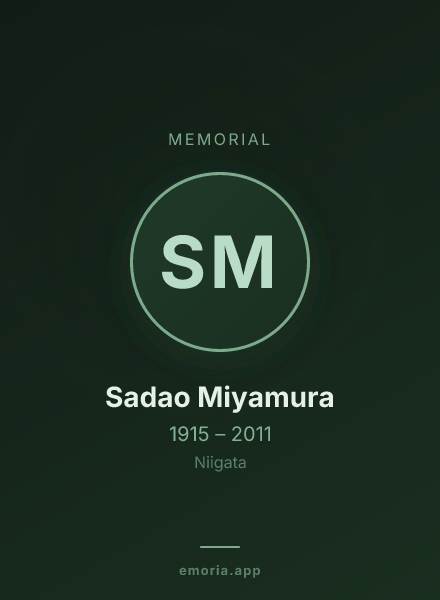 MEMORIAL

SM

Sadao Miyamura

1915 – 2011

Niigata

emoria.app