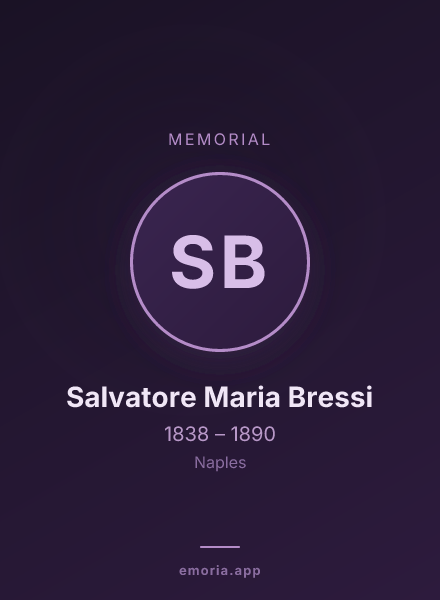 MEMORIAL

SB

Salvatore Maria Bressi

1838 – 1890

Naples

emoria.app