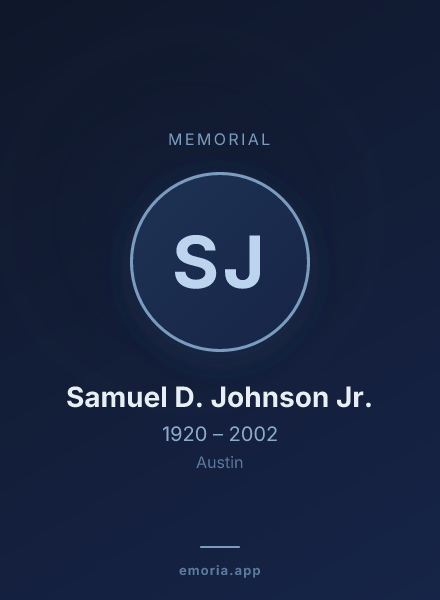 MEMORIAL

SJ

Samuel D. Johnson Jr.

1920 – 2002

Austin

emoria.app