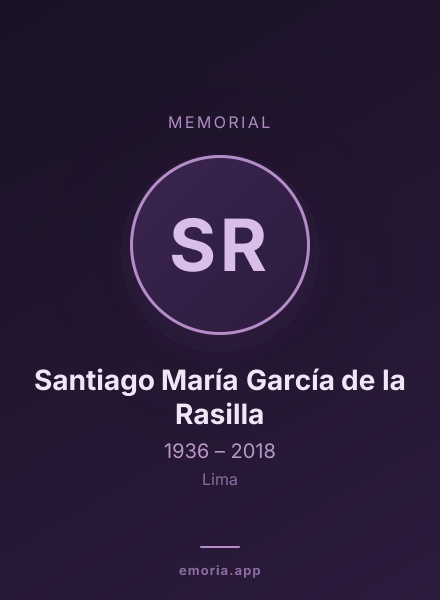 MEMORIAL

SR

Santiago María García de la Rasilla

1936 – 2018

Lima

emoria.app