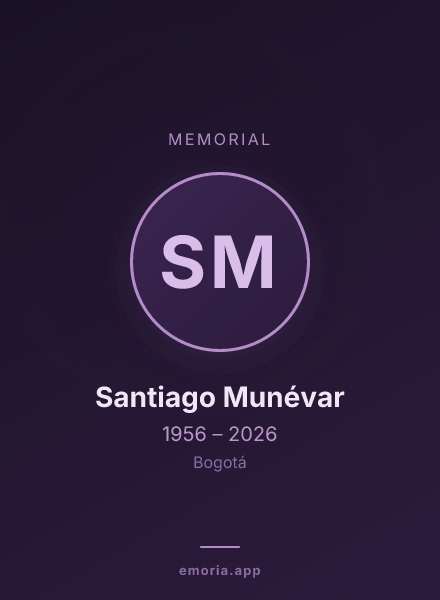 MEMORIAL

SM

Santiago Munévar

1956 – 2026

Bogotá

emoria.app