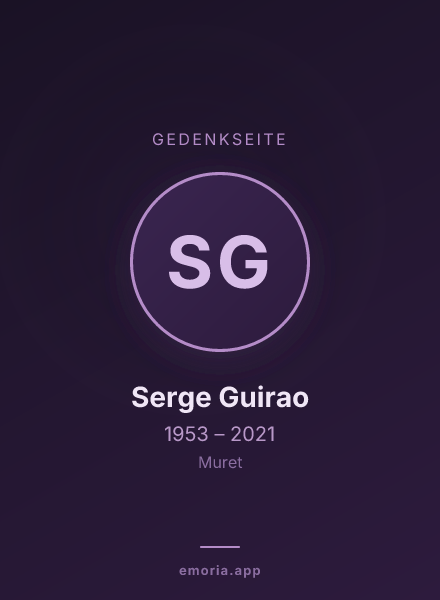 GEDENKSEITE

SG

Serge Guirao

1953 – 2021

Muret

emoria.app