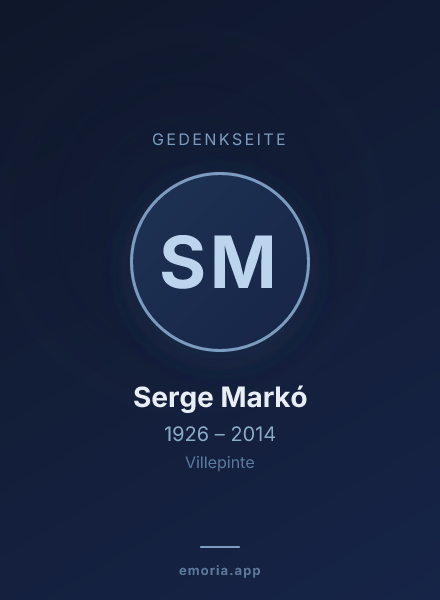 GEDENKSEITE

SM

Serge Markó

1926 – 2014

Villepinte

emoria.app