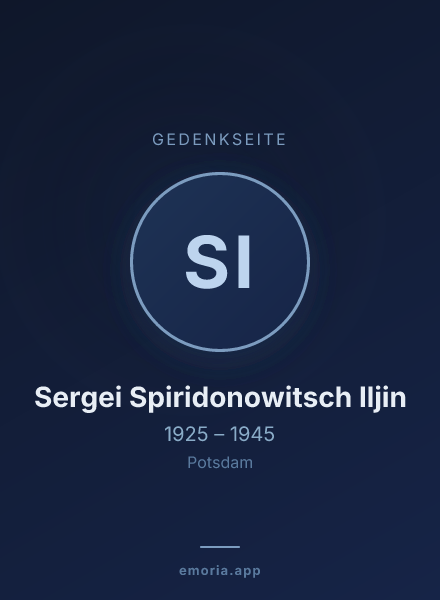 GEDENKSEITE

SI

Sergei Spiridonowitsch Iljin

1925 – 1945

Potsdam

emoria.app