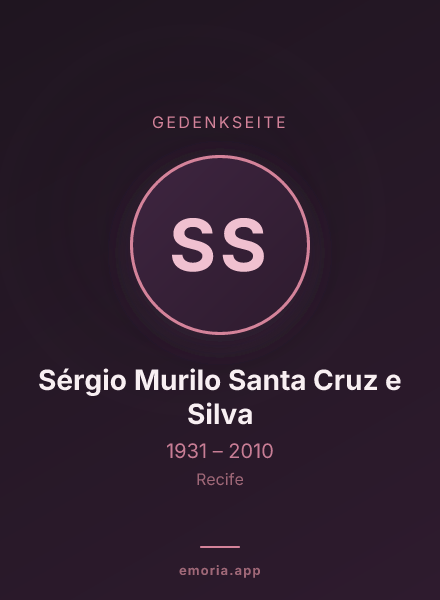 GEDENKSEITE

SS

Sérgio Murilo Santa Cruz e Silva

1931 – 2010

Recife

emoria.app