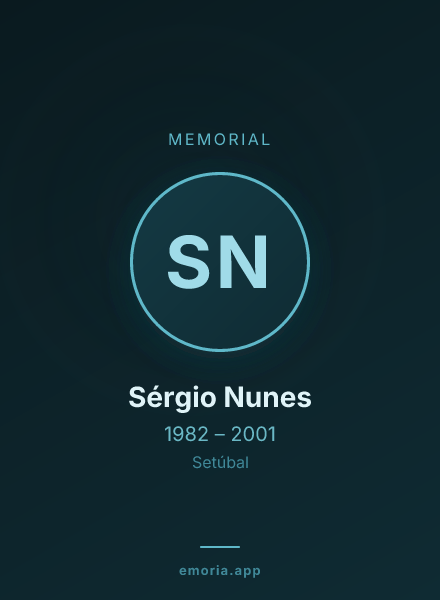 MEMORIAL

SN

Sérgio Nunes

1982 – 2001

Setúbal

emoria.app