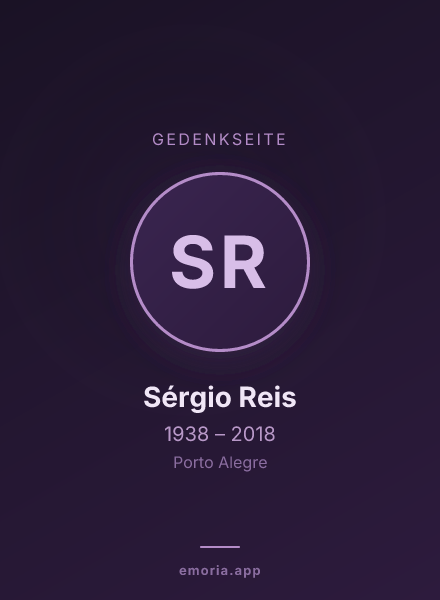 GEDENKSEITE

SR

Sérgio Reis

1938 – 2018

Porto Alegre

emoria.app