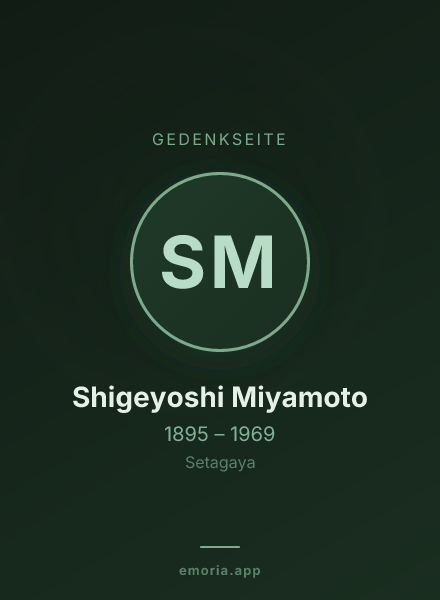 GEDENKSEITE

SM

Shigeyoshi Miyamoto

1895 – 1969

Setagaya

emoria.app