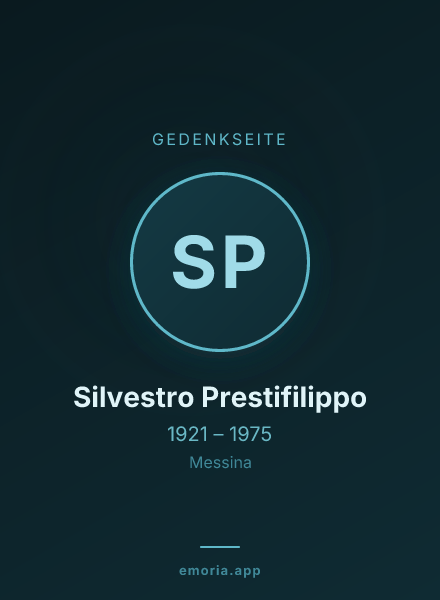 GEDENKSEITE

SP

Silvestro Prestifilippo

1921 – 1975

Messina

emoria.app