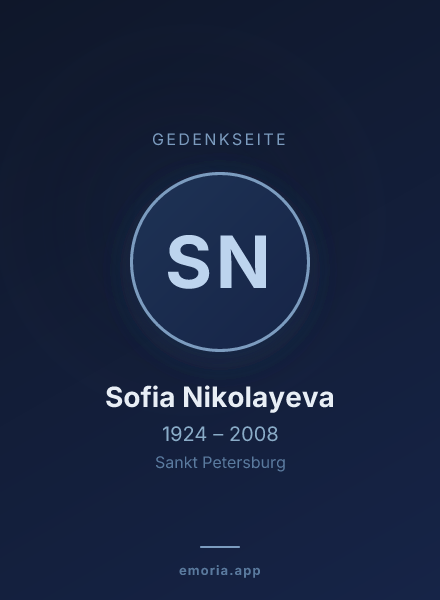 GEDENKSEITE

SN

Sofia Nikolayeva

1924 – 2008

Sankt Petersburg

emoria.app