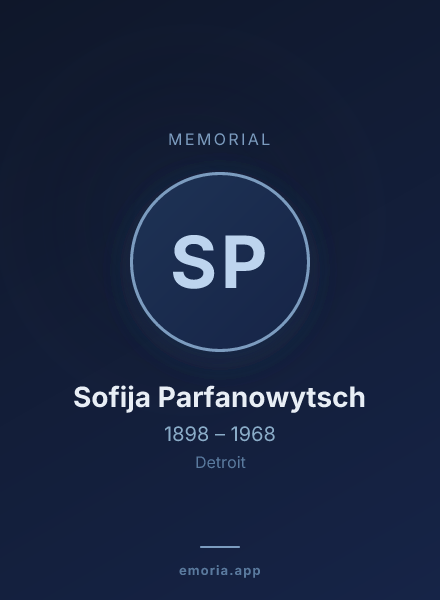 MEMORIAL

SP

Sofija Parfanowytsch

1898 – 1968

Detroit

emoria.app