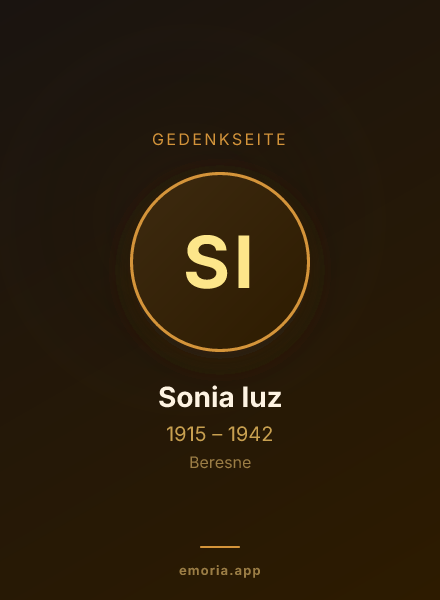 GEDENKSEITE

SI

Sonia Iuz

1915 – 1942

Beresne

emoria.app