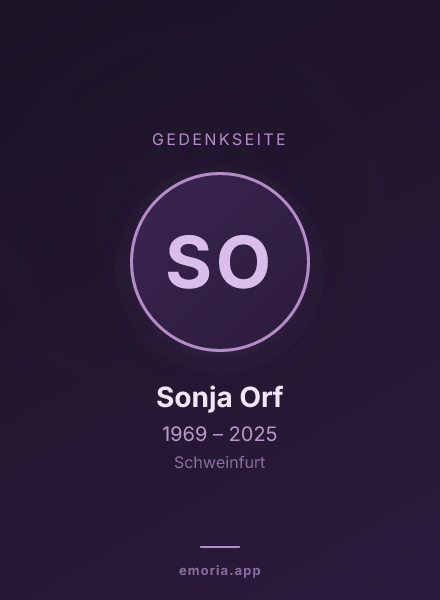 GEDENKSEITE

SO

Sonja Orf

1969 – 2025

Schweinfurt

emoria.app