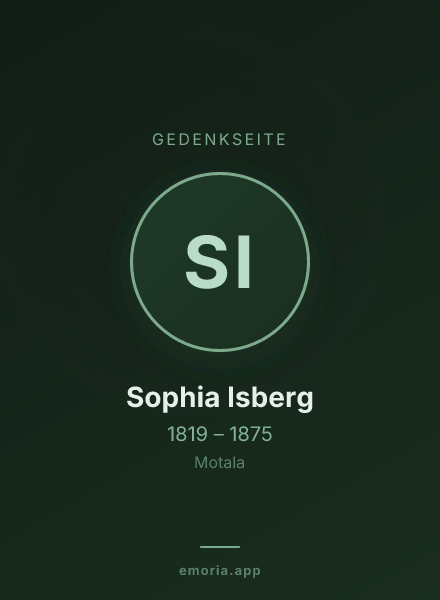 GEDENKSEITE

SI

Sophia Isberg

1819 – 1875

Motala

emoria.app