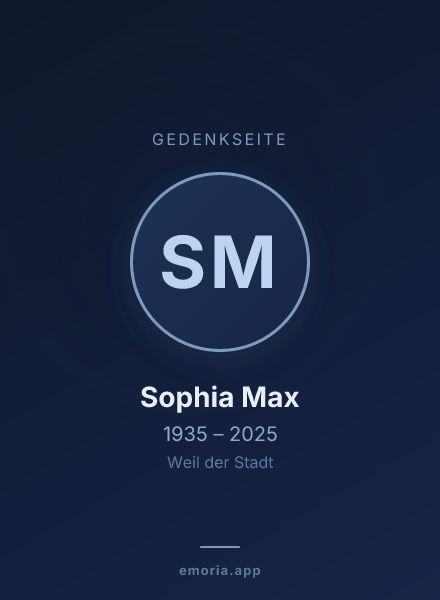 GEDENKSEITE

SM

Sophia Max

1935 – 2025

Weil der Stadt

emoria.app