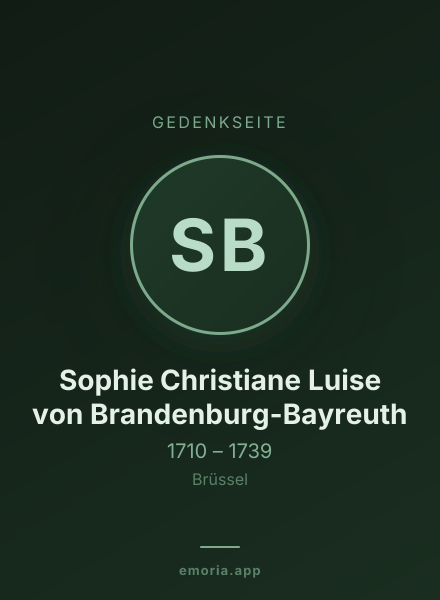 GEDENKSEITE

SB

Sophie Christiane Luise von Brandenburg-Bayreuth

1710 – 1739

Brüssel

emoria.app