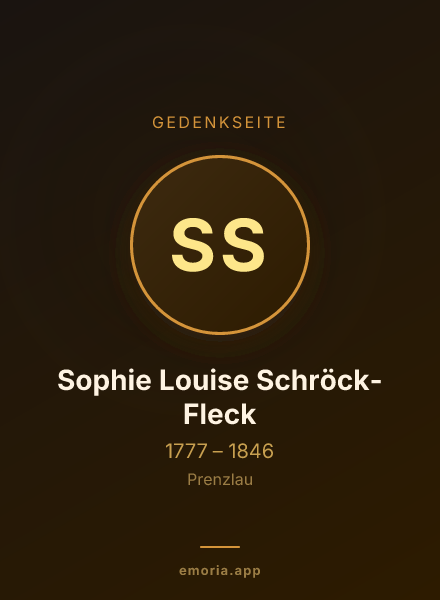 GEDENKSEITE

SS

Sophie Louise Schröck-Fleck

1777 – 1846

Prenzlau

emoria.app