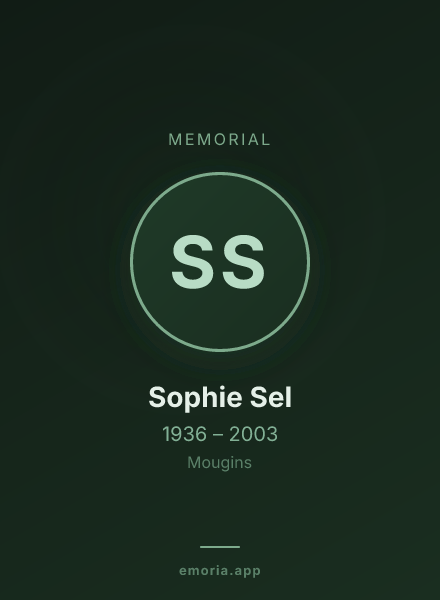 MEMORIAL

SS

Sophie Sel

1936 – 2003

Mougins

emoria.app