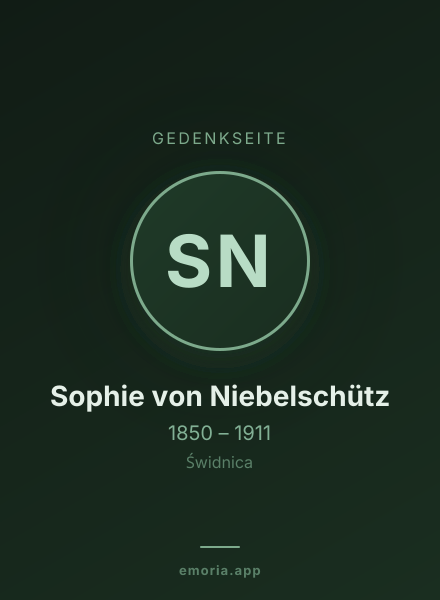 GEDENKSEITE

SN

Sophie von Niebelschütz

1850 – 1911

Świdnica

emoria.app