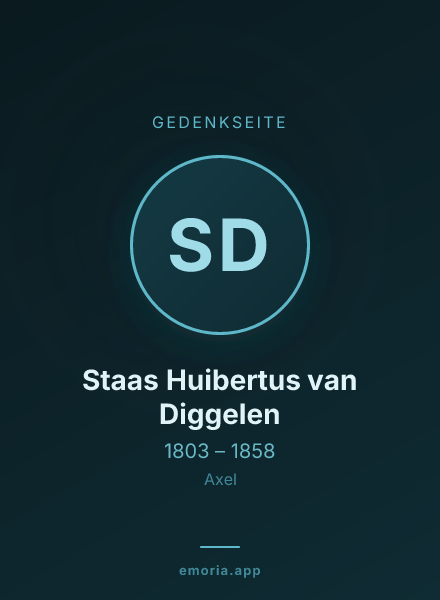 GEDENKSEITE

SD

Staas Huibertus van Diggelen

1803 – 1858

Axel

emoria.app