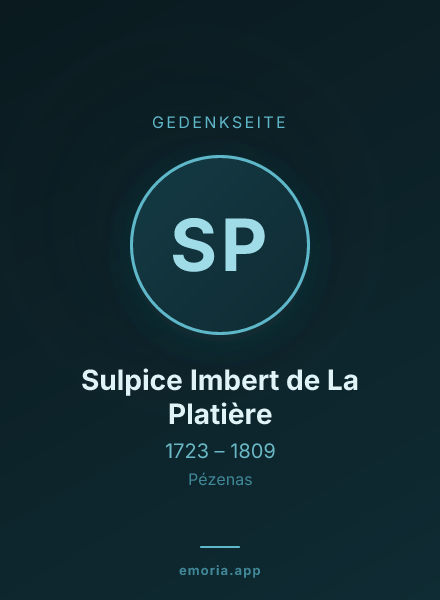 GEDENKSEITE

SP

Sulpice Imbert de La Platière

1723 – 1809

Pézenas

emoria.app