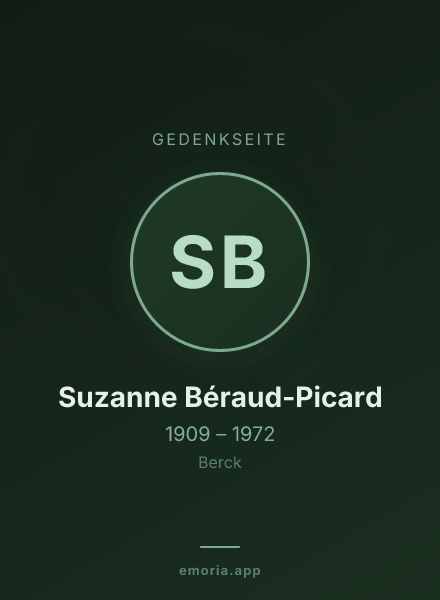 GEDENKSEITE

SB

Suzanne Béraud-Picard

1909 – 1972

Berck

emoria.app