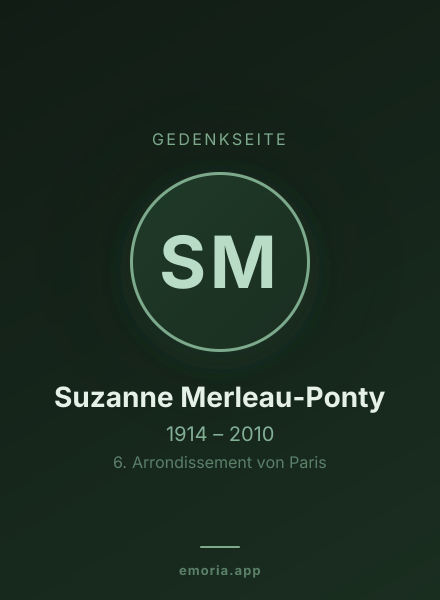 GEDENKSEITE

SM

Suzanne Merleau-Ponty

1914 – 2010

6. Arrondissement von Paris

emoria.app