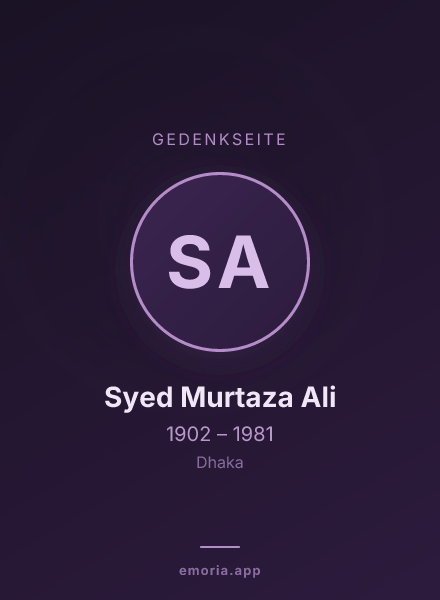 GEDENKSEITE

SA

Syed Murtaza Ali

1902 – 1981

Dhaka

emoria.app