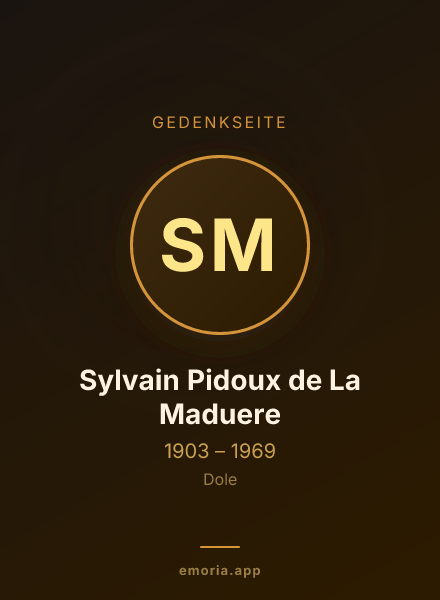 GEDENKSEITE

SM

Sylvain Pidoux de La Maduere

1903 – 1969

Dole

emoria.app