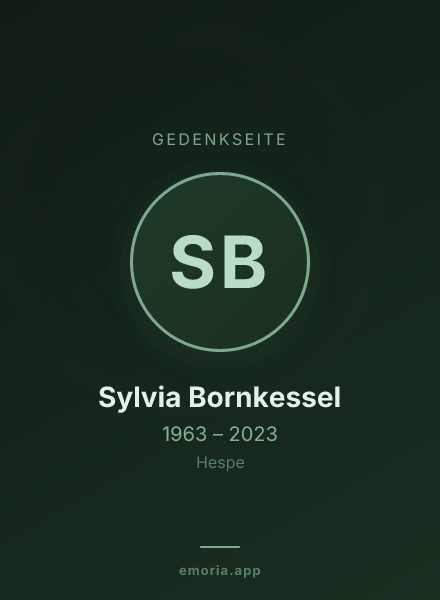 GEDENKSEITE

SB

Sylvia Bornkessel

1963 – 2023

Hespe

emoria.app