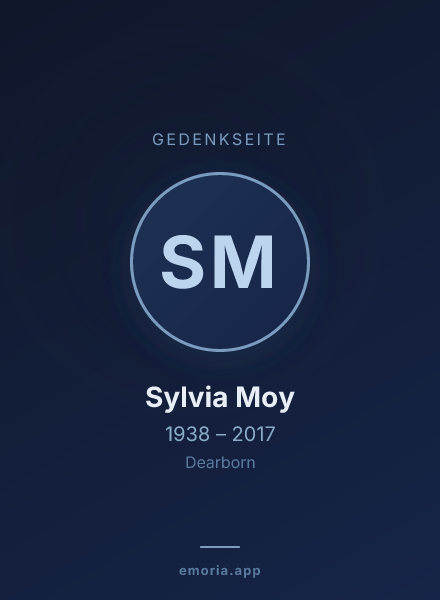 GEDENKSEITE

SM

Sylvia Moy

1938 – 2017

Dearborn

emoria.app