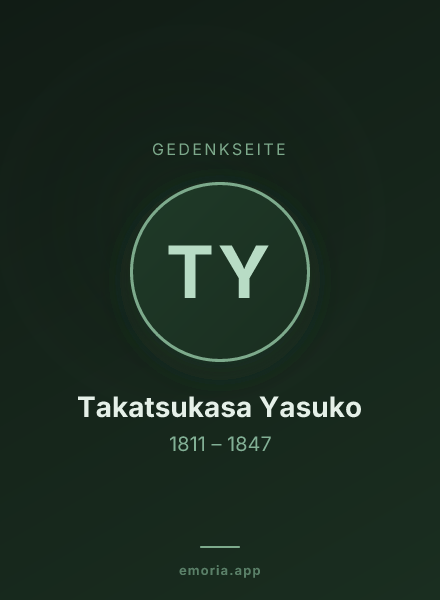 GEDENKSEITE

TY

Takatsukasa Yasuko

1811 – 1847

emoria.app