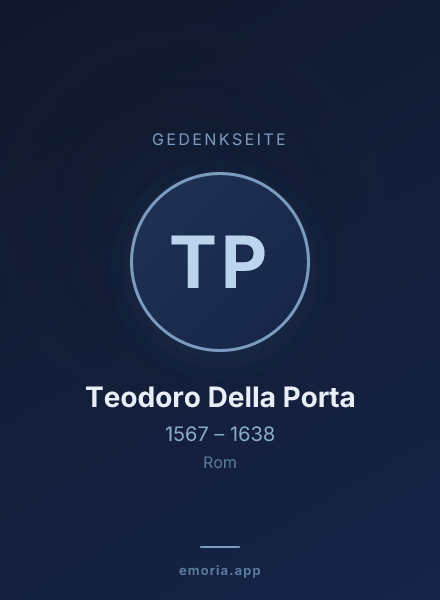 GEDENKSEITE

TP

Teodoro Della Porta

1567 – 1638

Rom

emoria.app