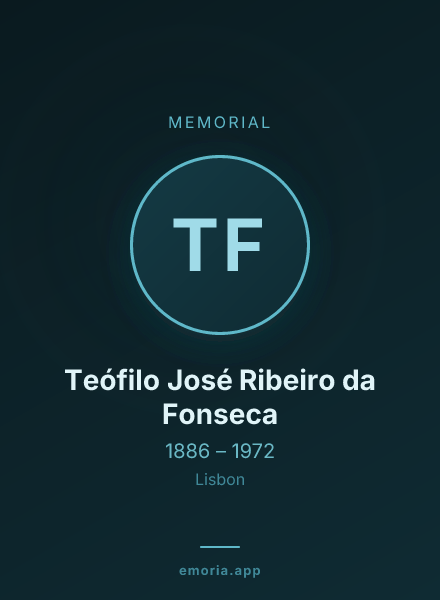 MEMORIAL

TF

Teófilo José Ribeiro da Fonseca

1886 – 1972

Lisbon

emoria.app