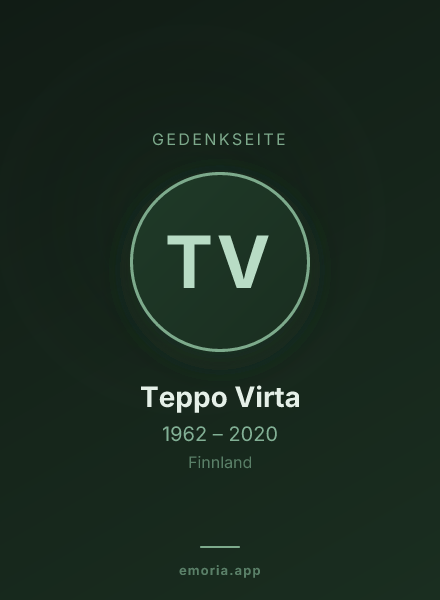 GEDENKSEITE

TV

Teppo Virta

1962 – 2020

Finnland

emoria.app