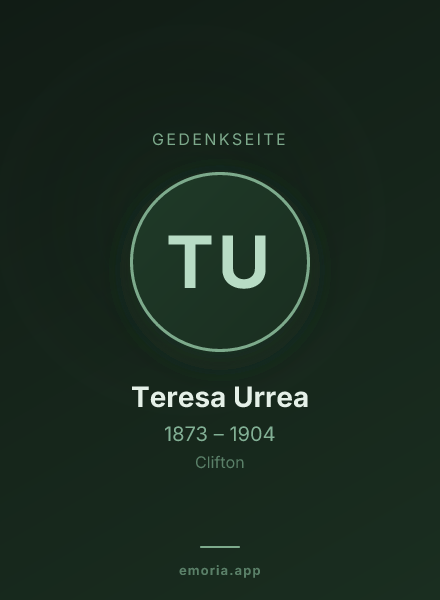 GEDENKSEITE

TU

Teresa Urrea

1873 – 1904

Clifton

emoria.app