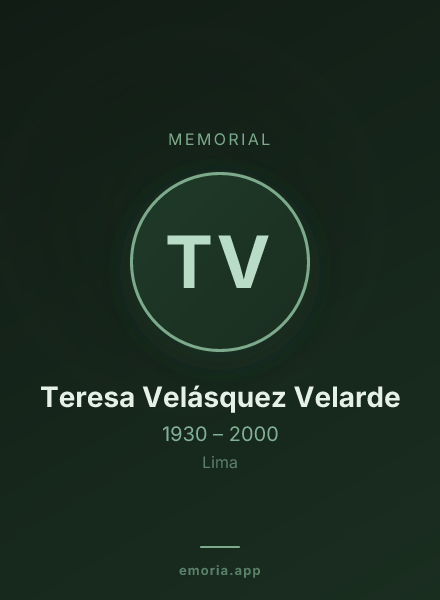 MEMORIAL

TV

Teresa Velásquez Velarde

1930 – 2000

Lima

emoria.app