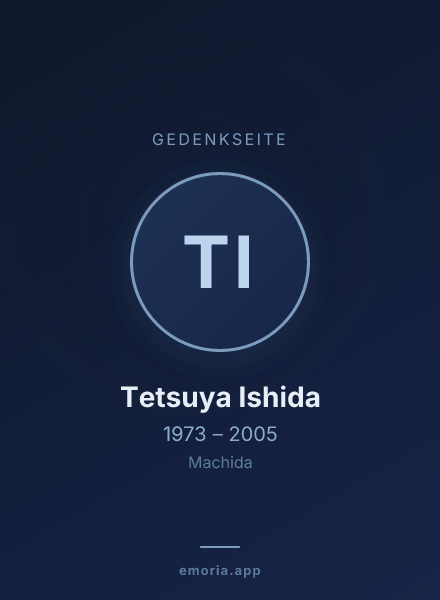 GEDENKSEITE

TI

Tetsuya Ishida

1973 – 2005

Machida

emoria.app